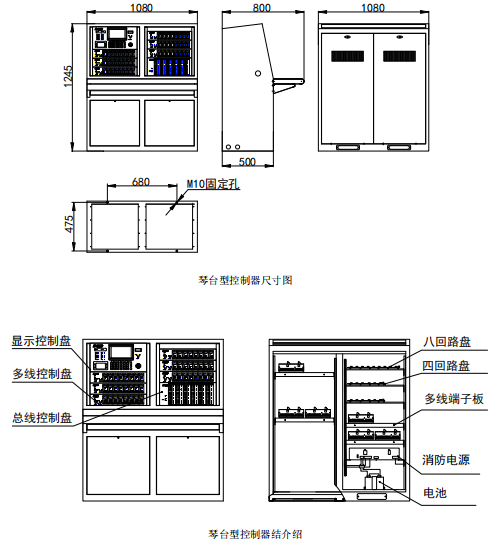 1080

800

1080

1245

500

680

M10固定孔

475

琴台型控制器尺寸图

显示控制盘

多线控制盘

总线控制盘

八回路盘

四回路盘

多线端子板

消防电源

电池

琴台型控制器结介绍